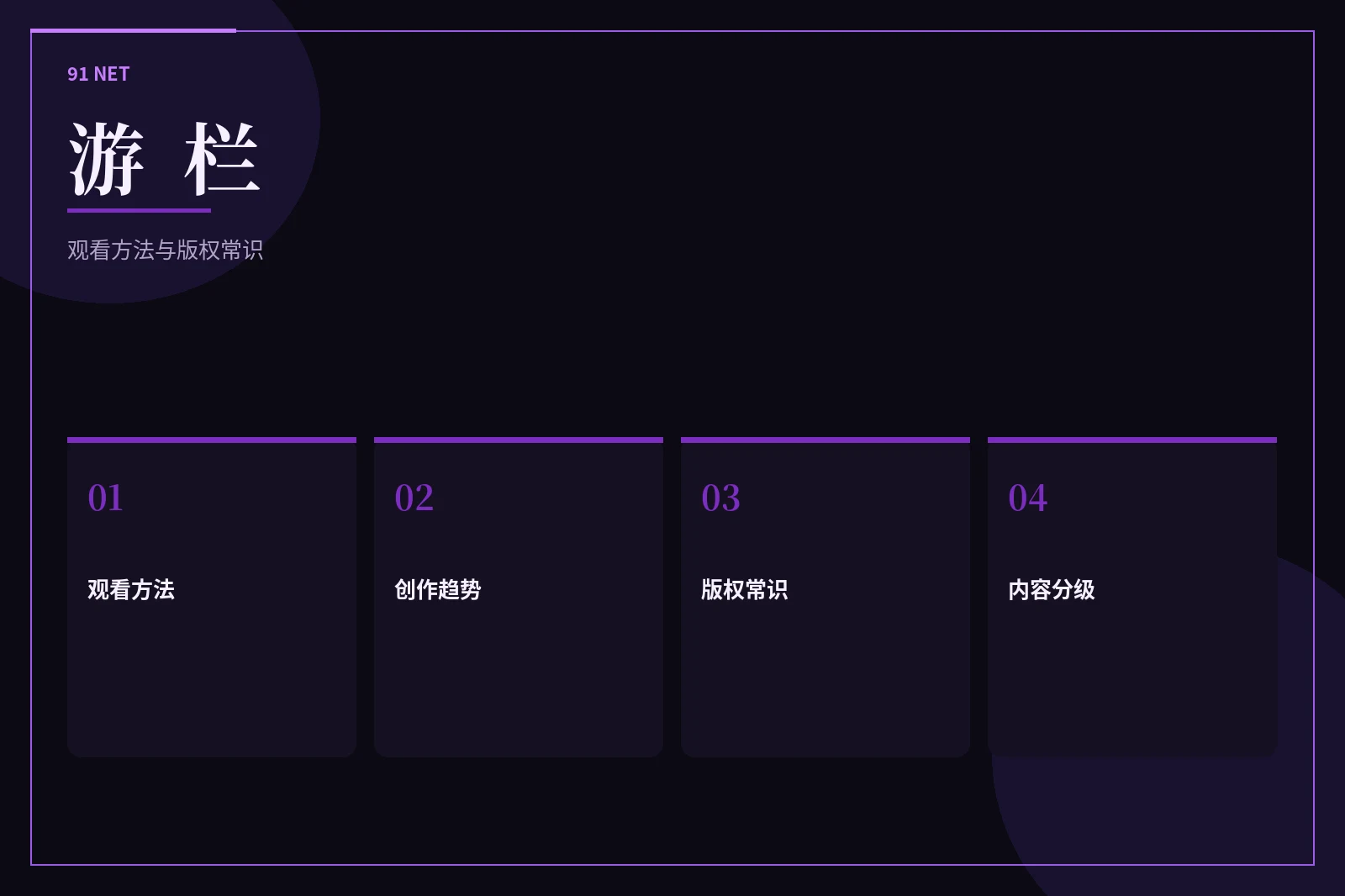 91 NET

游 栏

观看方法与版权常识

01

观看方法

02

创作趋势

03

版权常识

04

内容分级